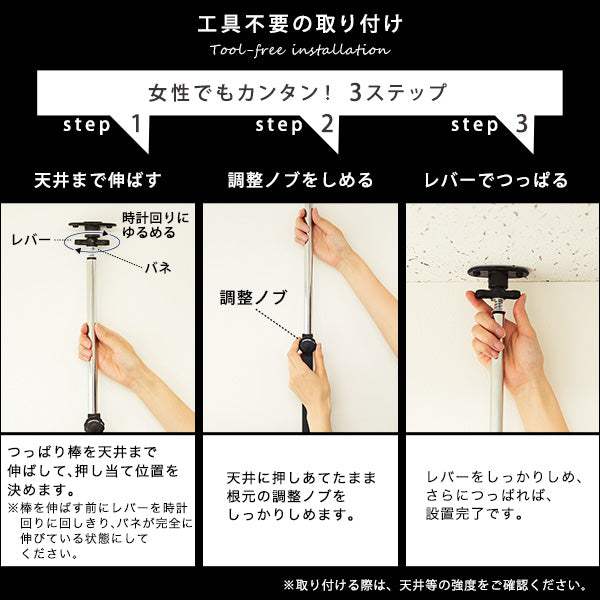 工具不要の取り付け
Tool-free installation

女性でもカンタン！ 3ステップ

step 1
天井まで伸ばす

時計回りにゆるめる
レバー
バネ

つっぱり棒を天井まで伸ばして、押し当て位置を決めます。
※棒を伸ばす前にレバーを時計回りに回しきり、バネが完全に伸びている状態にしてください。

step 2
調整ノブをしめる

調整ノブ

天井に押しあてたまま根元の調整ノブをしっかりしめます。

step 3
レバーでつっぱる

レバーをしっかりしめ、さらにつっぱれば、設置完了です。

※取り付ける際は、天井等の強度をご確認ください。